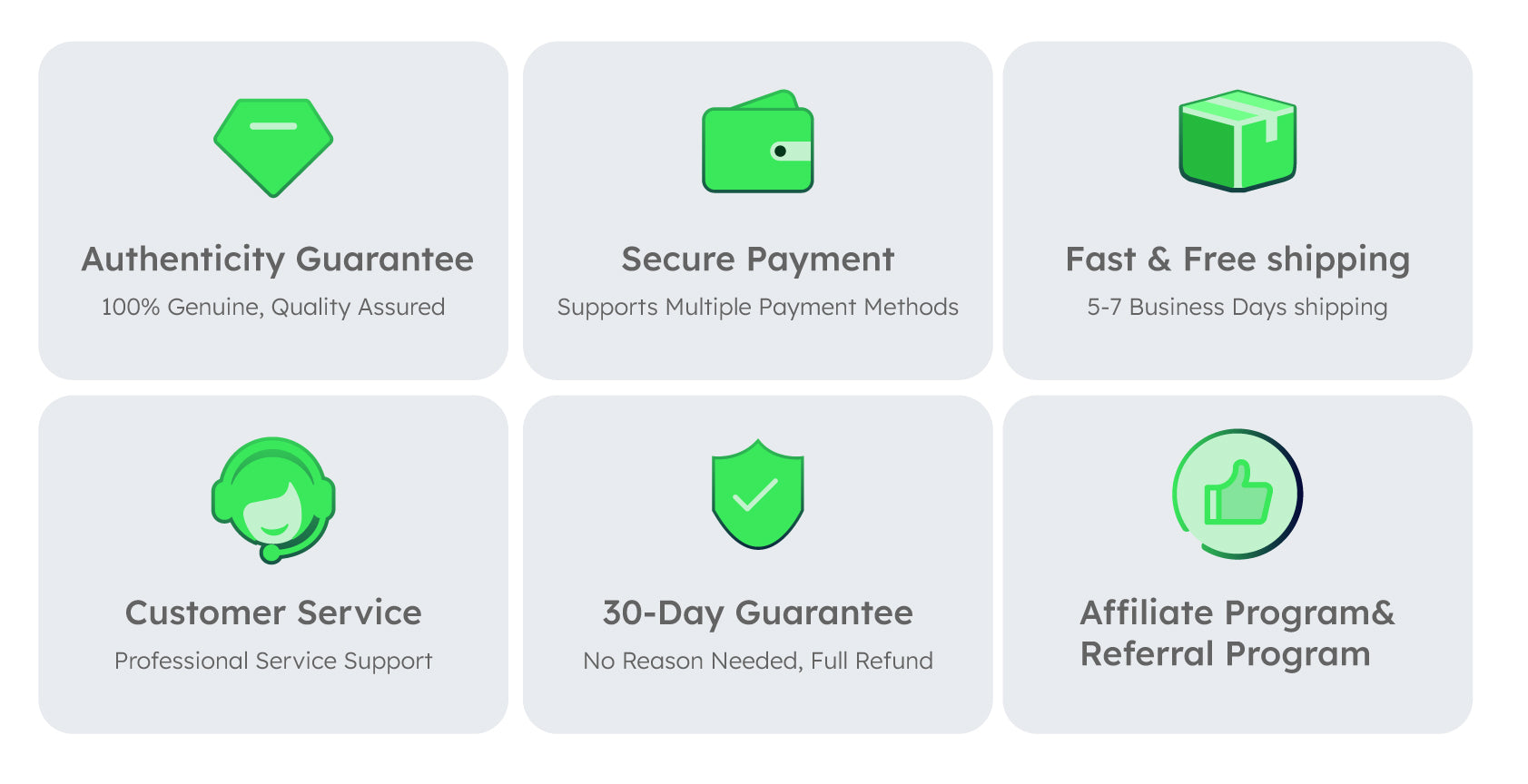 Authenticity Guarantee

100% Genuine, Quality Assured

Secure Payment

Supports Multiple Payment Methods

Fast & Free shipping

5-7 Business Days shipping

Customer Service

Professional Service Support

30-Day Guarantee

No Reason Needed, Full Refund

Affiliate Program&
Referral Program